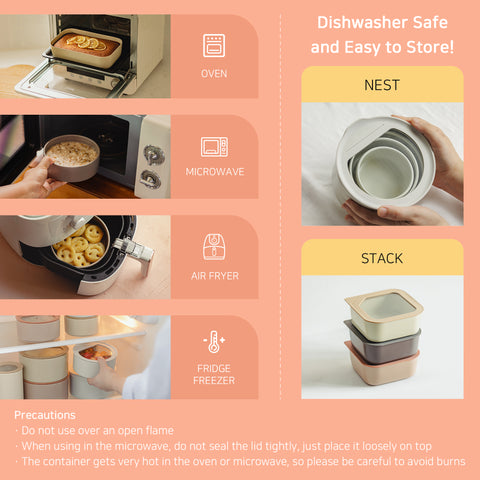 OVEN

MICROWAVE

AIR FRYER

FRIDGE
FREEZER

Dishwasher Safe and Easy to Store!

NEST

STACK

Precautions
· Do not use over an open flame
· When using in the microwave, do not seal the lid tightly, just place it loosely on top
· The container gets very hot in the oven or microwave, so please be careful to avoid burns