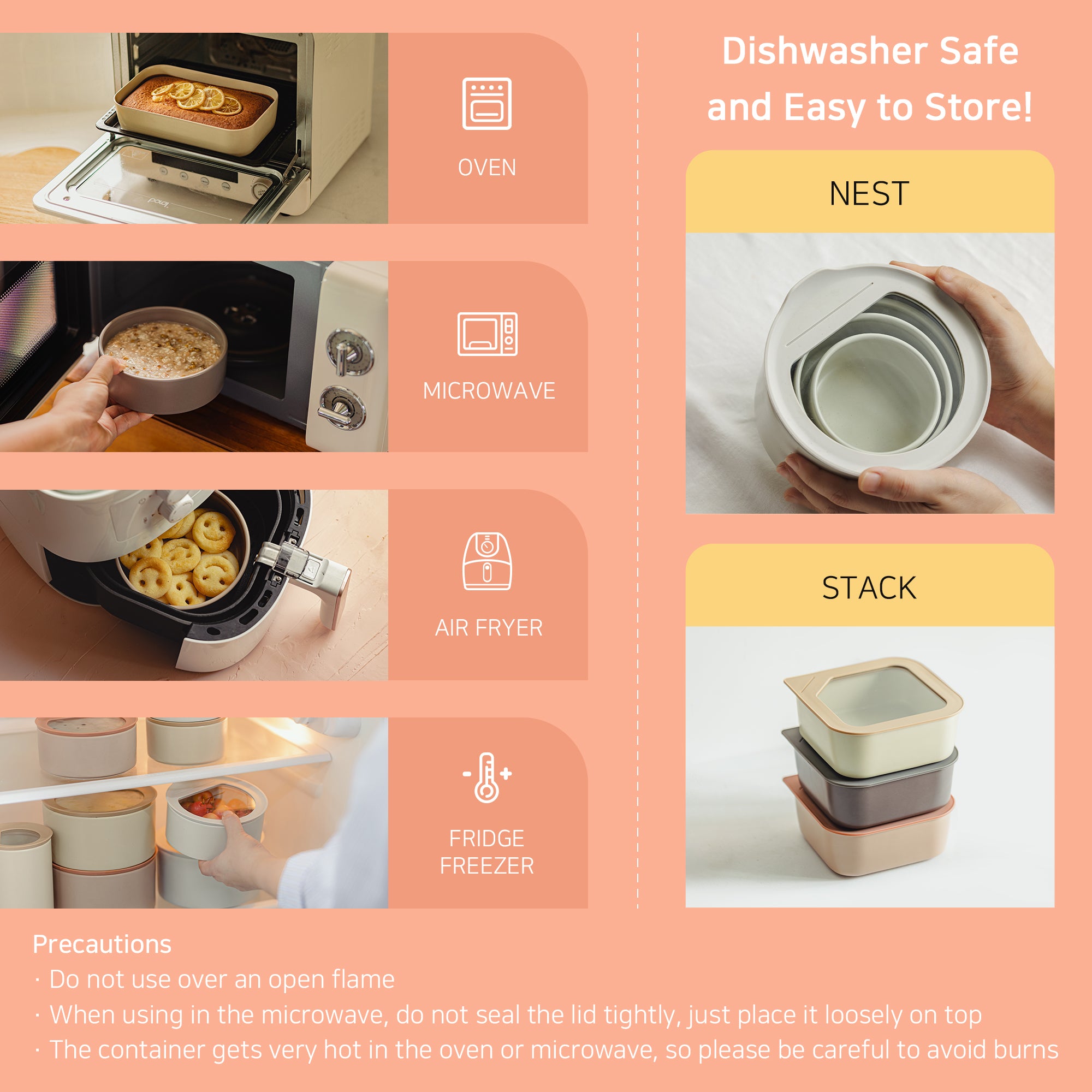 OVEN

MICROWAVE

AIR FRYER

FRIDGE
FREEZER

Dishwasher Safe and Easy to Store!

NEST

STACK

Precautions
· Do not use over an open flame
· When using in the microwave, do not seal the lid tightly, just place it loosely on top
· The container gets very hot in the oven or microwave, so please be careful to avoid burns